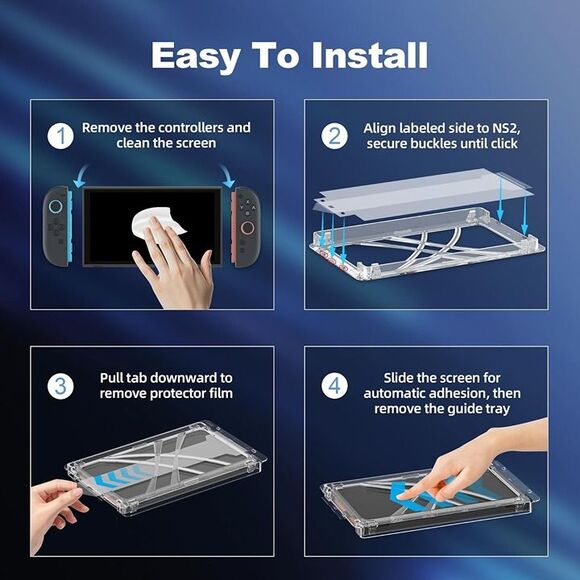 Easy To Install

1 Remove the controllers and clean the screen

2 Align labeled side to NS2, secure buckles until click

3 Pull tab downward to remove protector film

4 Slide the screen for automatic adhesion, then remove the guide tray